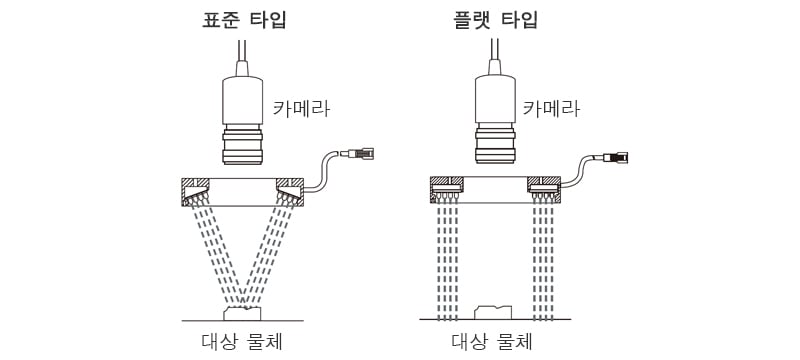 표준 타입

카메라

대상 물체

플랫 타입

카메라

대상 물체