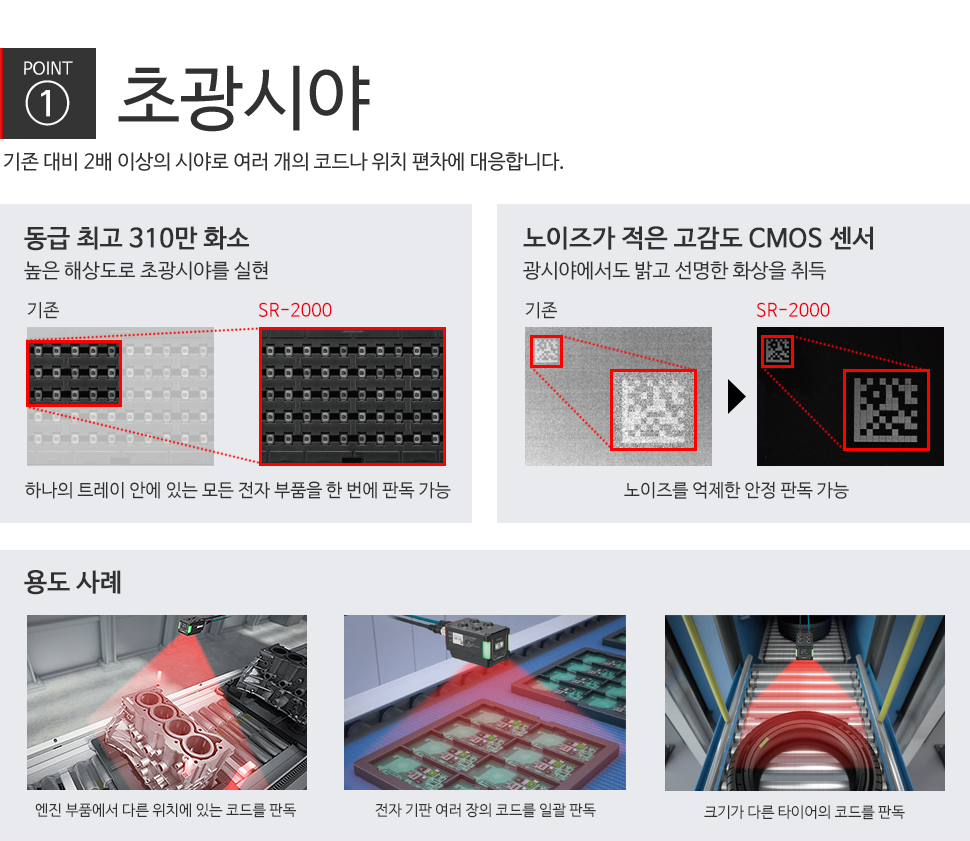 POINT
①
초광시야

기존 대비 2배 이상의 시야로 여러 개의 코드나 위치 편차에 대응합니다.

동급 최고 310만 화소
높은 해상도로 초광시야를 실현

기존
SR-2000

하나의 트레이 안에 있는 모든 전자 부품을 한 번에 판독 가능

노이즈가 적은 고감도 CMOS 센서
광시야에서도 밝고 선명한 화상을 취득

기존
SR-2000

노이즈를 억제한 안정 판독 가능

용도 사례

엔진 부품에서 다른 위치에 있는 코드를 판독

전자 기판 여러 장의 코드를 일괄 판독

크기가 다른 타이어의 코드를 판독