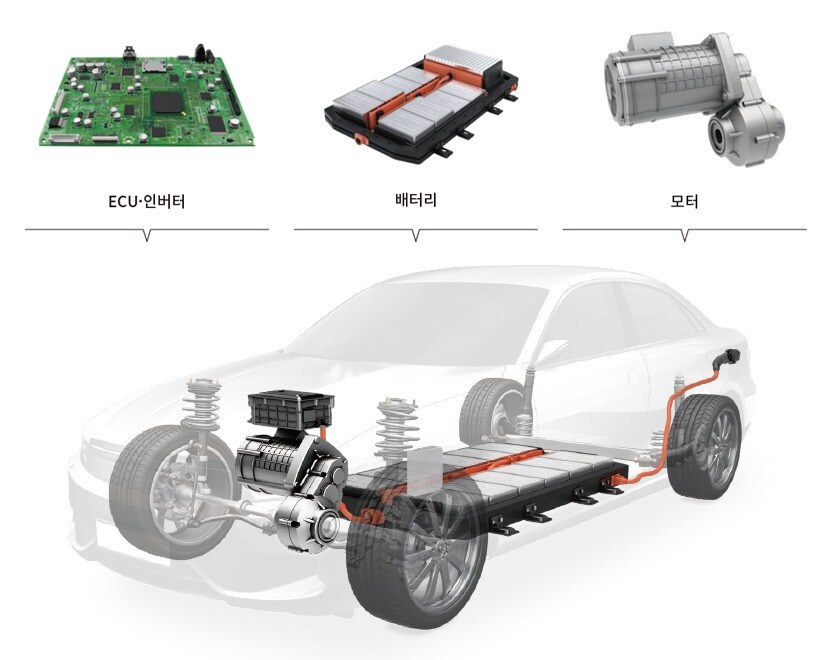 ECU·인버터

배터리

모터